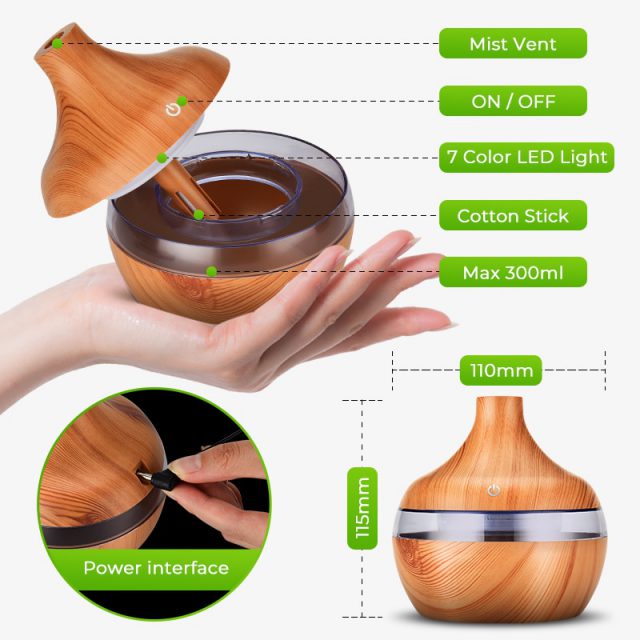 Mist Vent
ON / OFF
7 Color LED Light
Cotton Stick
Max 300ml
110mm
115mm
Power interface