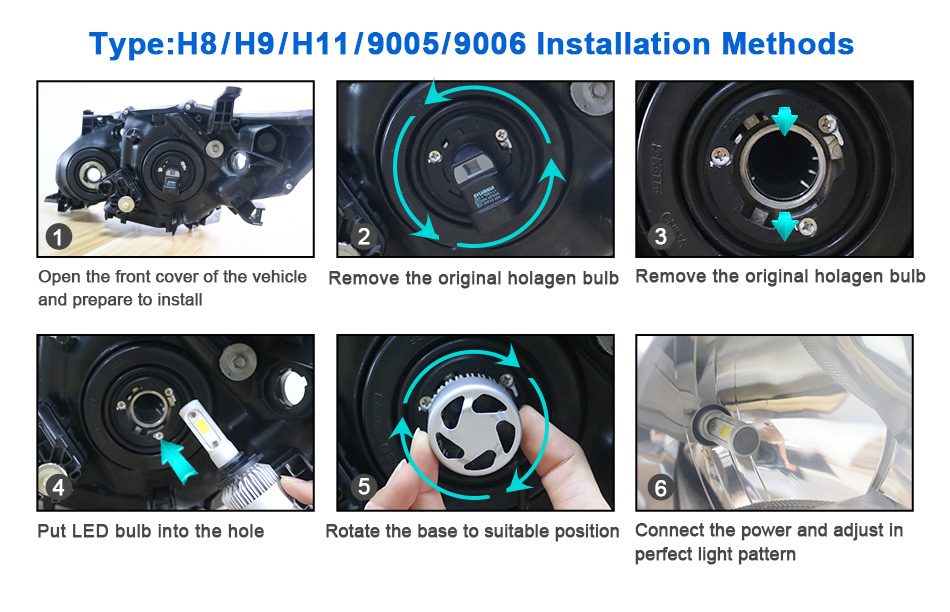 Type:H8/H9/H11/9005/9006 Installation Methods

1

Open the front cover of the vehicle and prepare to install

2

Remove the original holagen bulb

3

Remove the original holagen bulb

4

Put LED bulb into the hole

5

Rotate the base to suitable position

6

Connect the power and adjust in perfect light pattern